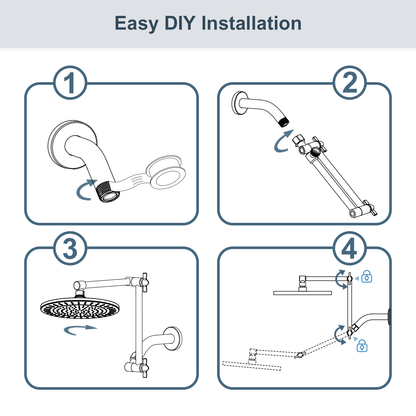 Easy DIY Installation

1

2

3

4