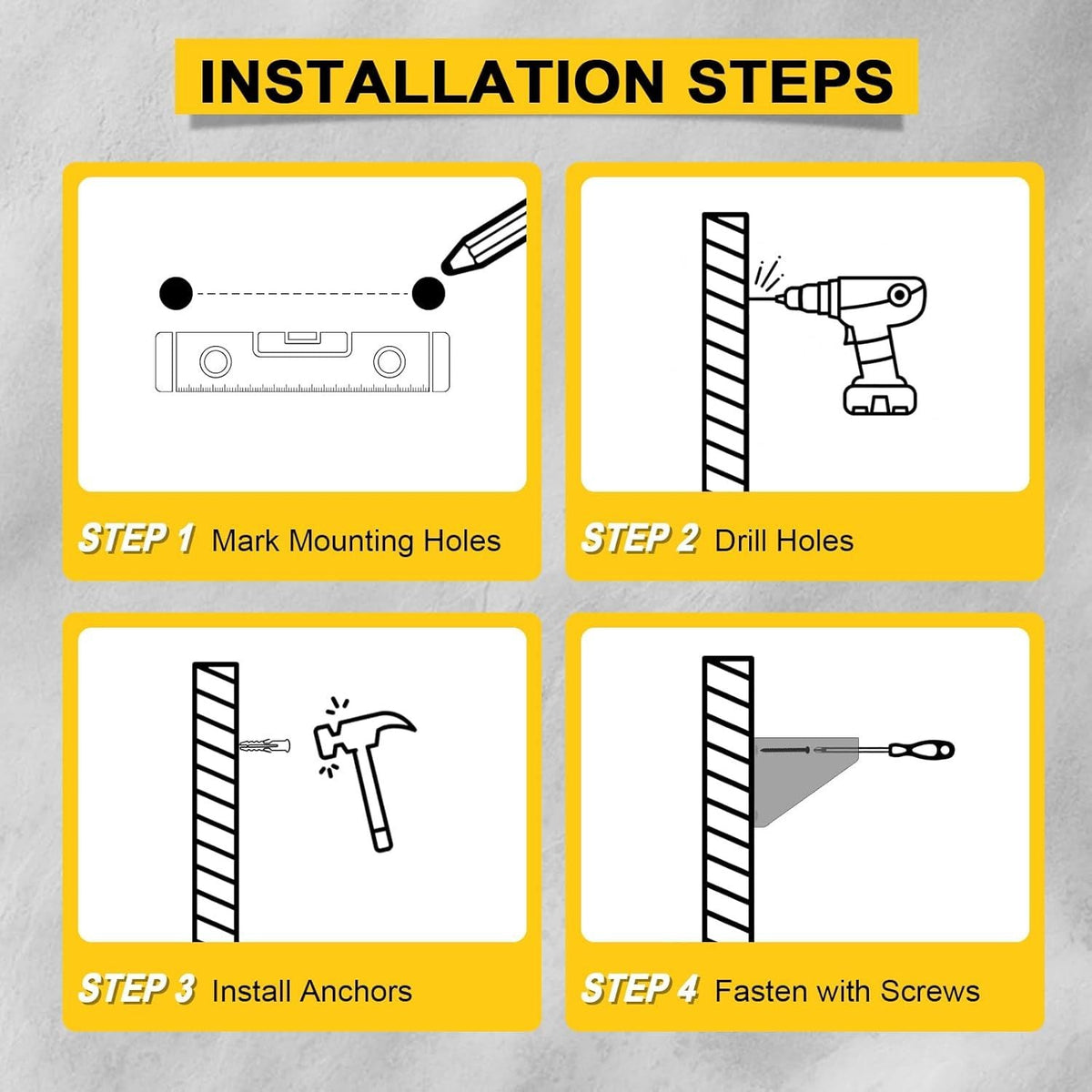 INSTALLATION STEPS

STEP 1 Mark Mounting Holes

STEP 2 Drill Holes

STEP 3 Install Anchors

STEP 4 Fasten with Screws