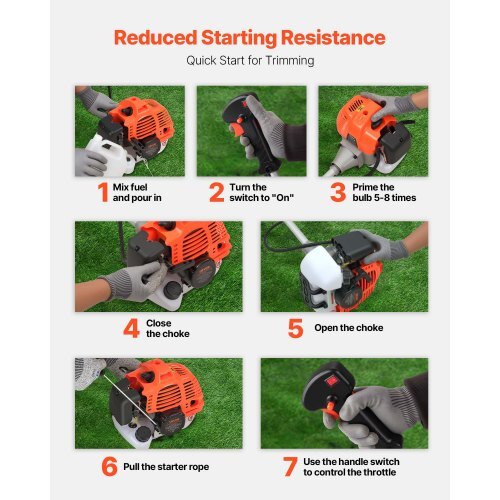 Reduced Starting Resistance

Quick Start for Trimming

1 Mix fuel and pour in

2 Turn the switch to "On"

3 Prime the bulb 5-8 times

4 Close the choke

5 Open the choke

6 Pull the starter rope

7 Use the handle switch to control the throttle