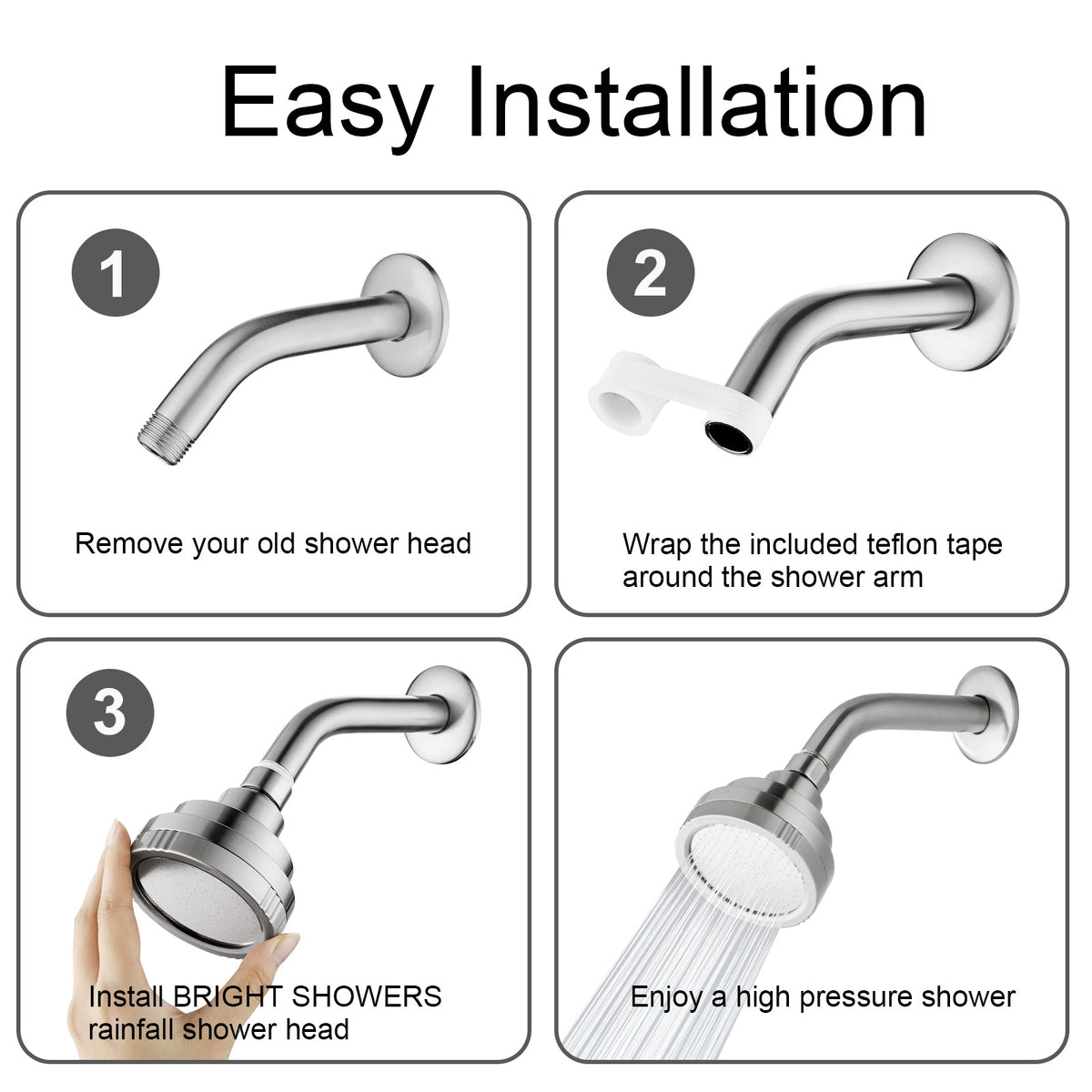 Easy Installation

1

Remove your old shower head

2

Wrap the included teflon tape around the shower arm

3

Install BRIGHT SHOWERS rainfall shower head

Enjoy a high pressure shower